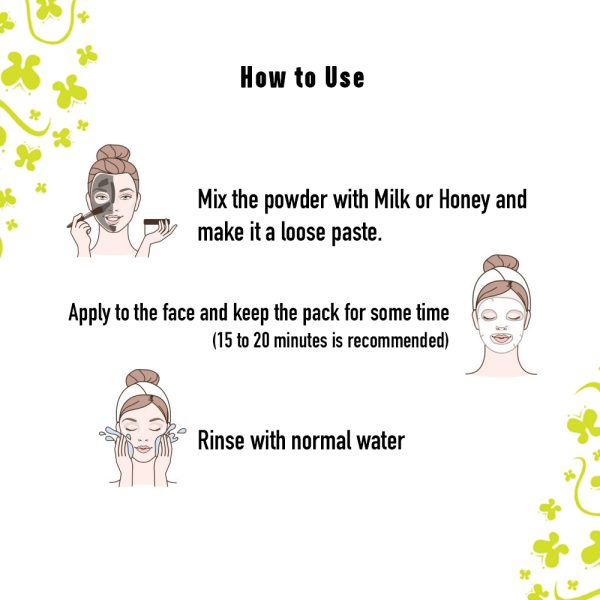 How to Use

Mix the powder with Milk or Honey and make it a loose paste.

Apply to the face and keep the pack for some time
(15 to 20 minutes is recommended)

Rinse with normal water